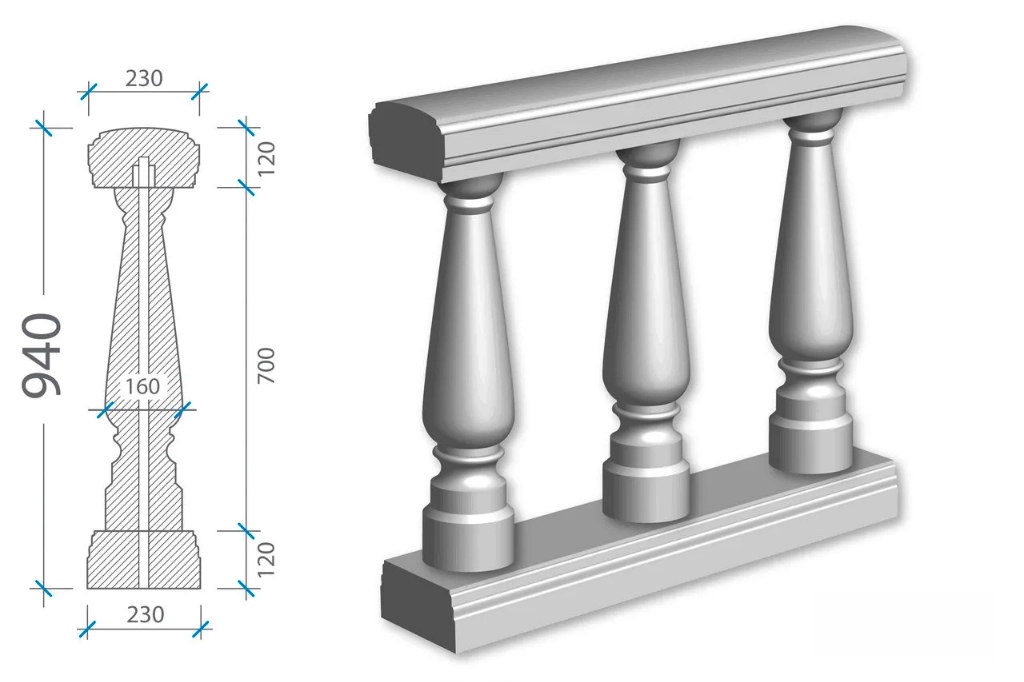 230
940
120
160
700
120
230