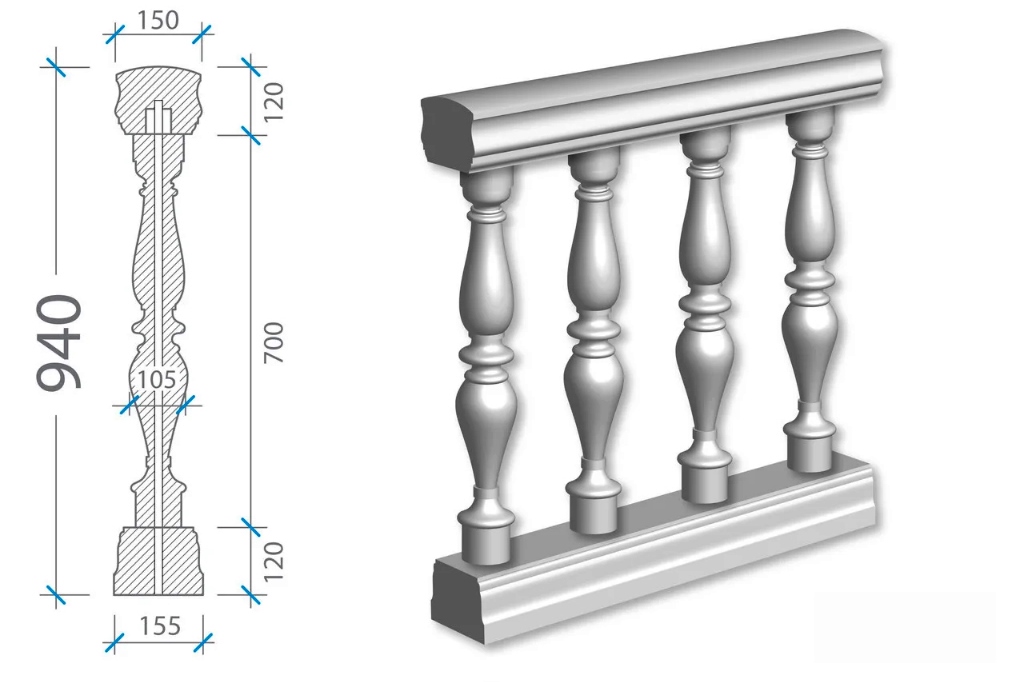 150
120
940
700
105
120
155