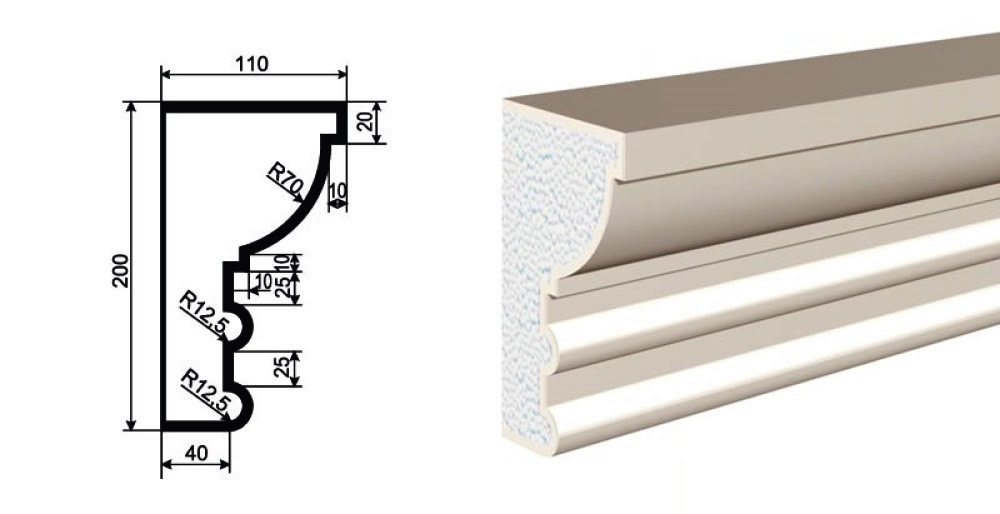 110
20
R70
10
200
10
10
25
R12,5
25
R12,5
40