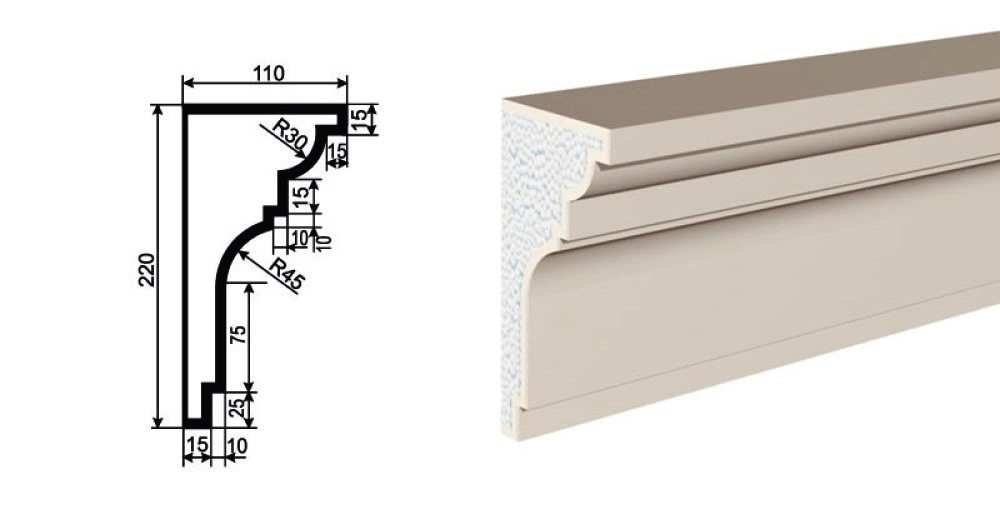 110
15
R30
15
15
10
10
R45
220
75
25
15
10