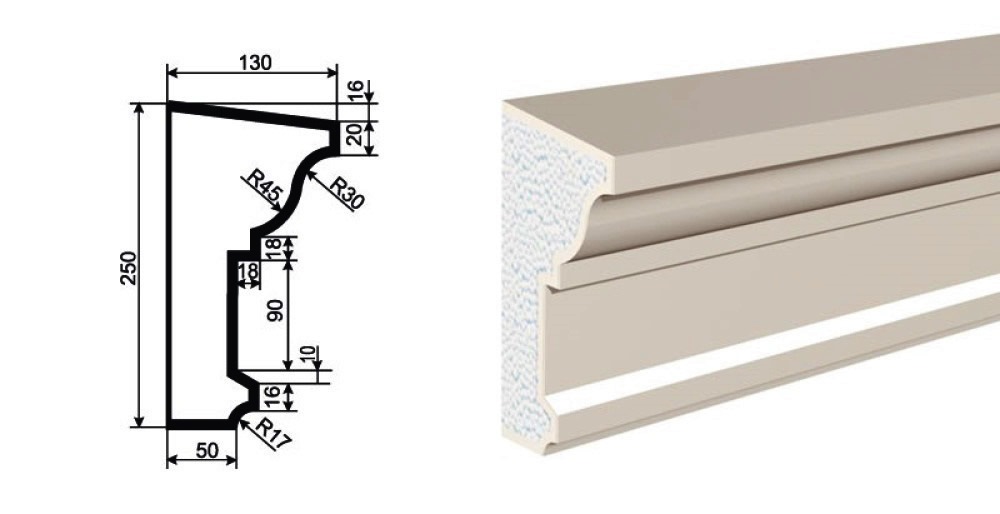 130
16
20
R45
R30
250
18
18
90
10
16
R17
50