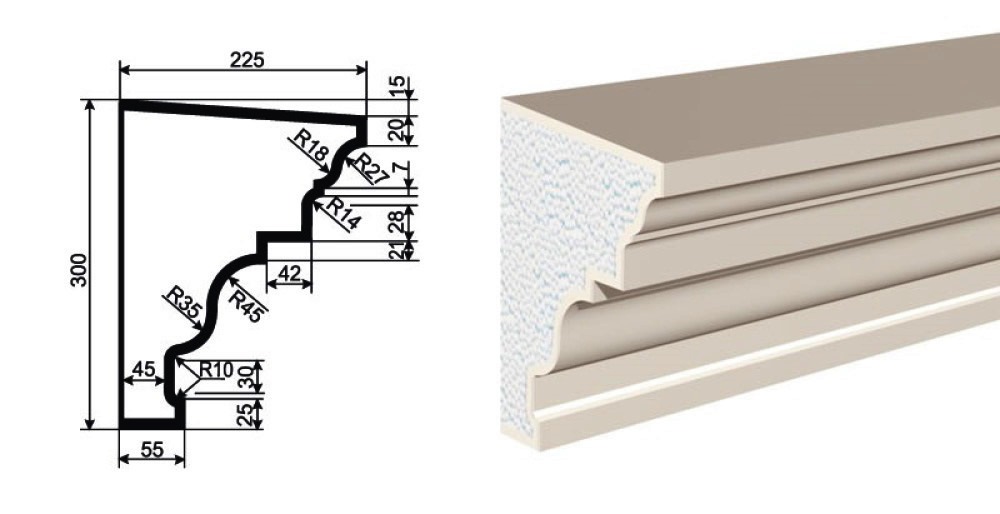 225
15
20
R18
R27
7
R14
28
21
42
300
R35
R45
45
R10
30
25
55